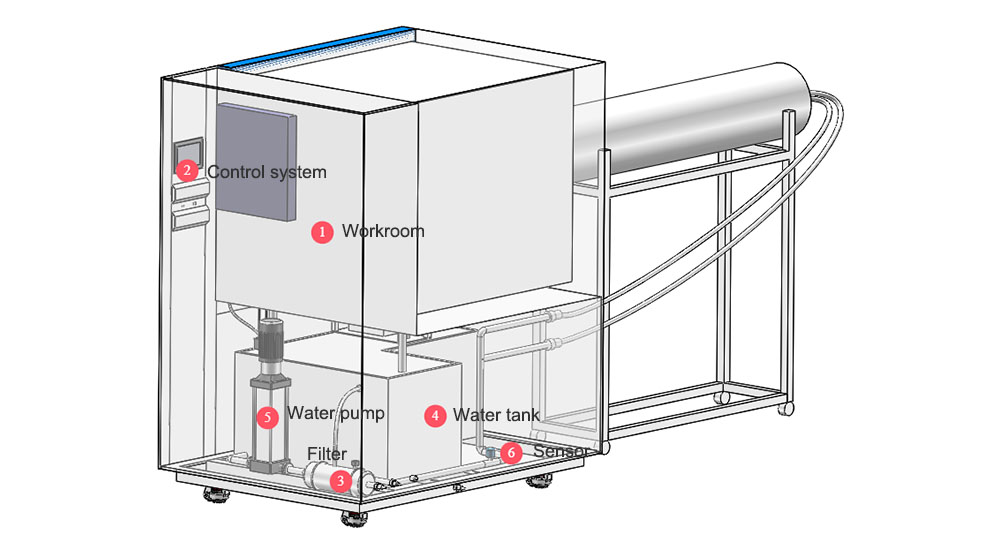 2 Control system

1 Workroom

5 Water pump

4 Water tank

Filter

3

6 Sensor