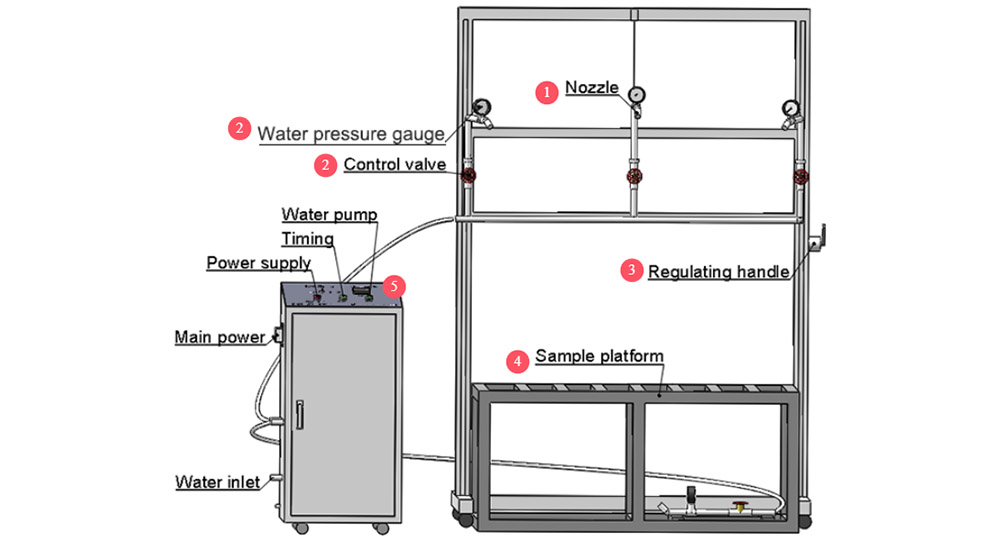 1 Nozzle

2 Water pressure gauge

2 Control valve

Water pump

Timing

Power supply

5

3 Regulating handle

Main power

4 Sample platform

Water inlet