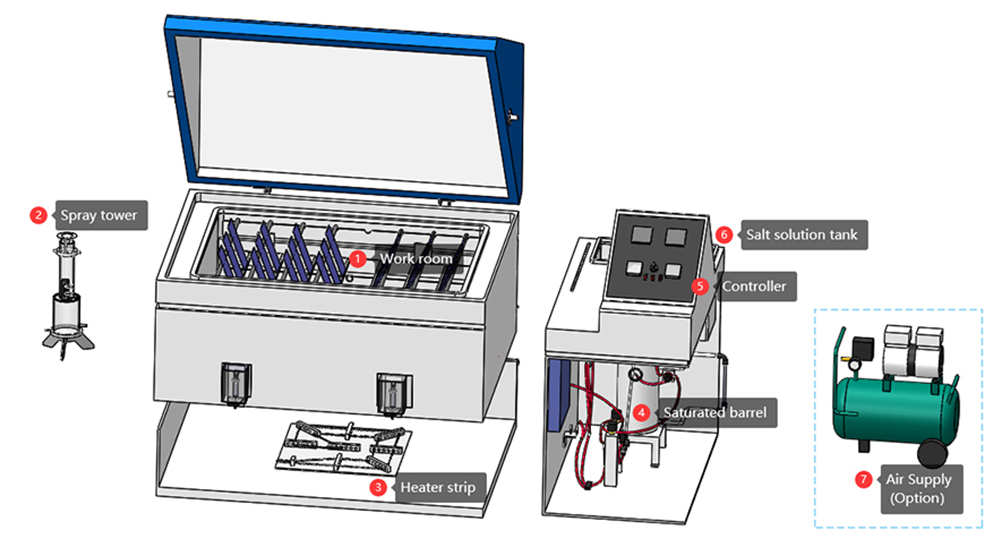 2 Spray tower

1 Work room

6 Salt solution tank

5 Controller

4 Saturated barrel

3 Heater strip

7 Air Supply (Option)